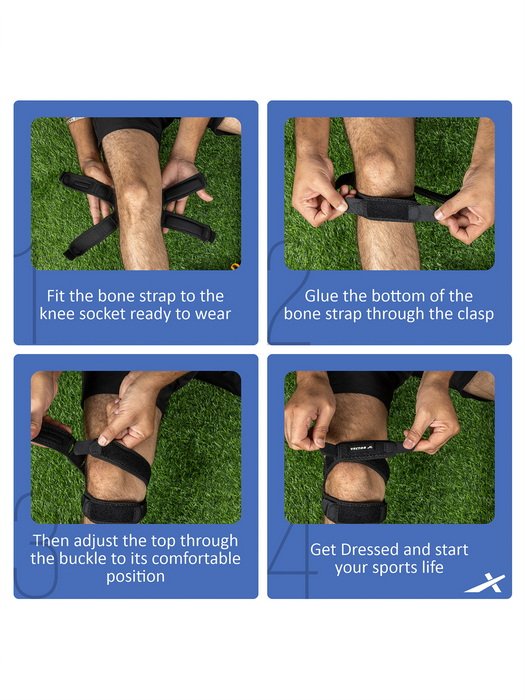 1

Fit the bone strap to the knee socket ready to wear

2

Glue the bottom of the bone strap through the clasp

3

Then adjust the top through the buckle to its comfortable position

VECTOR X

4

Get Dressed and start your sports life