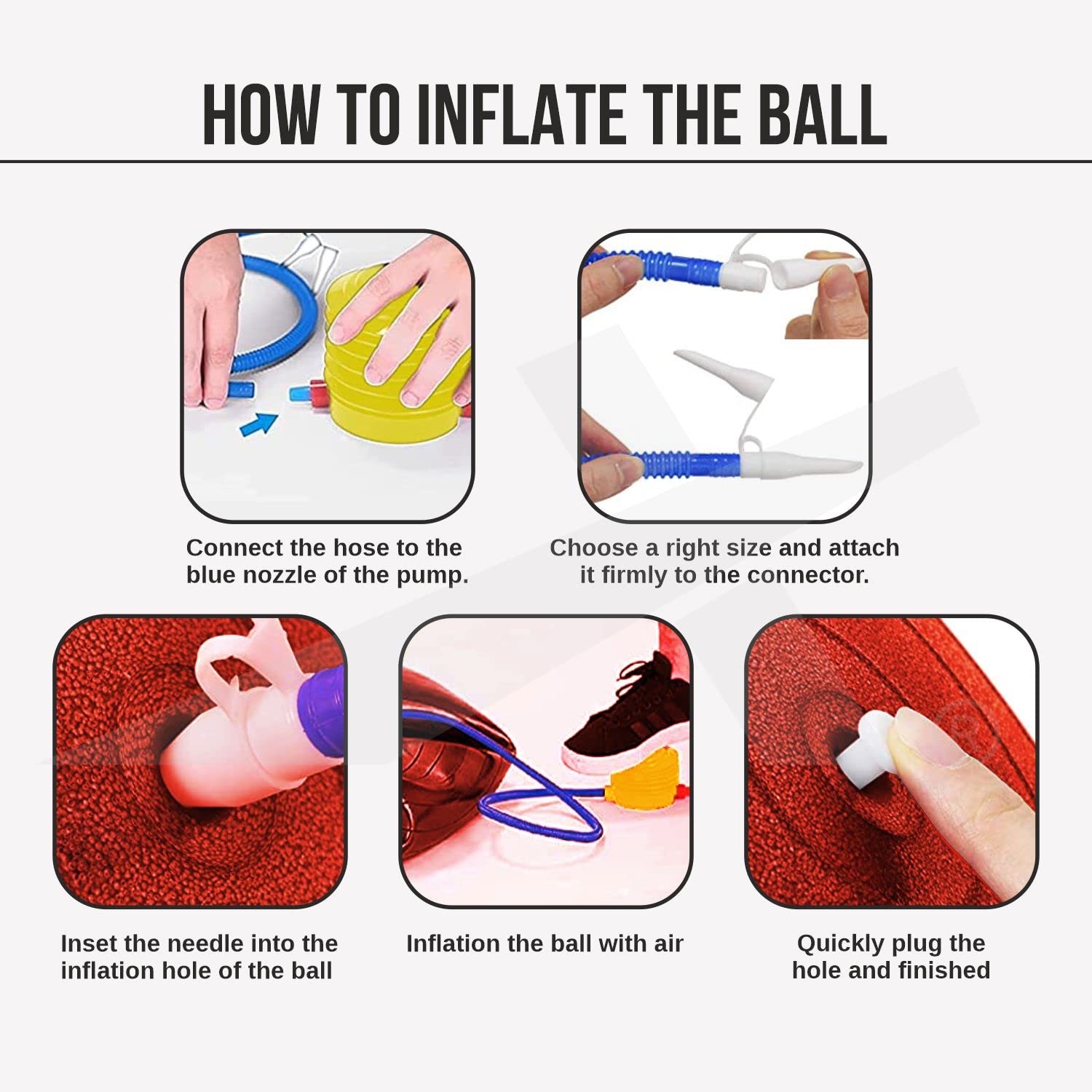 HOW TO INFLATE THE BALL

Connect the hose to the blue nozzle of the pump.

Choose a right size and attach it firmly to the connector.

Inset the needle into the inflation hole of the ball

Inflation the ball with air

Quickly plug the hole and finished