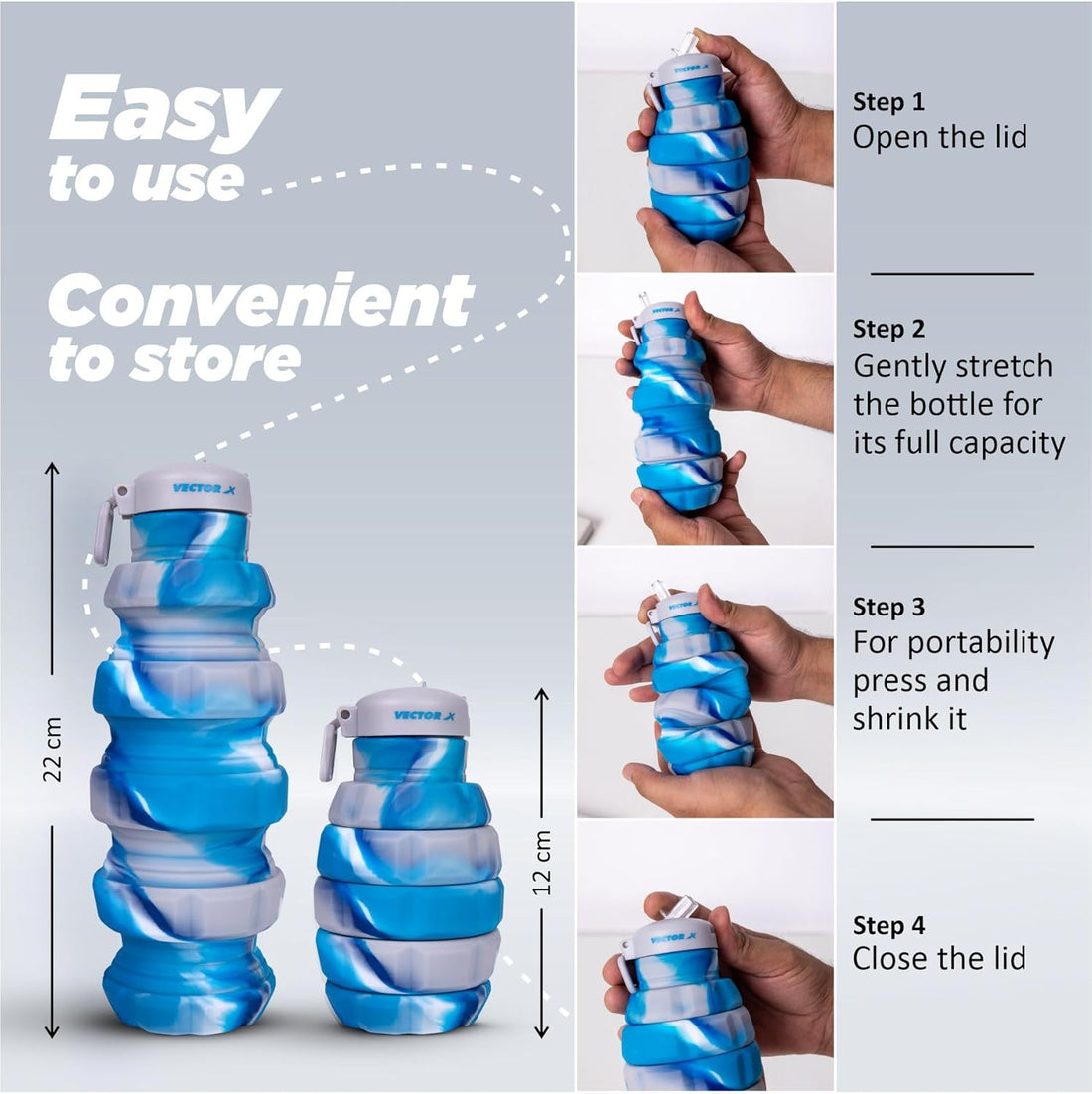 Easy to use

Convenient to store

VECTOR X

22 cm

VECTOR X

12 cm

VECTOR X

Step 1
Open the lid

Step 2
Gently stretch the bottle for its full capacity

VECTOR X

Step 3
For portability press and shrink it

VECTOR X

Step 4
Close the lid