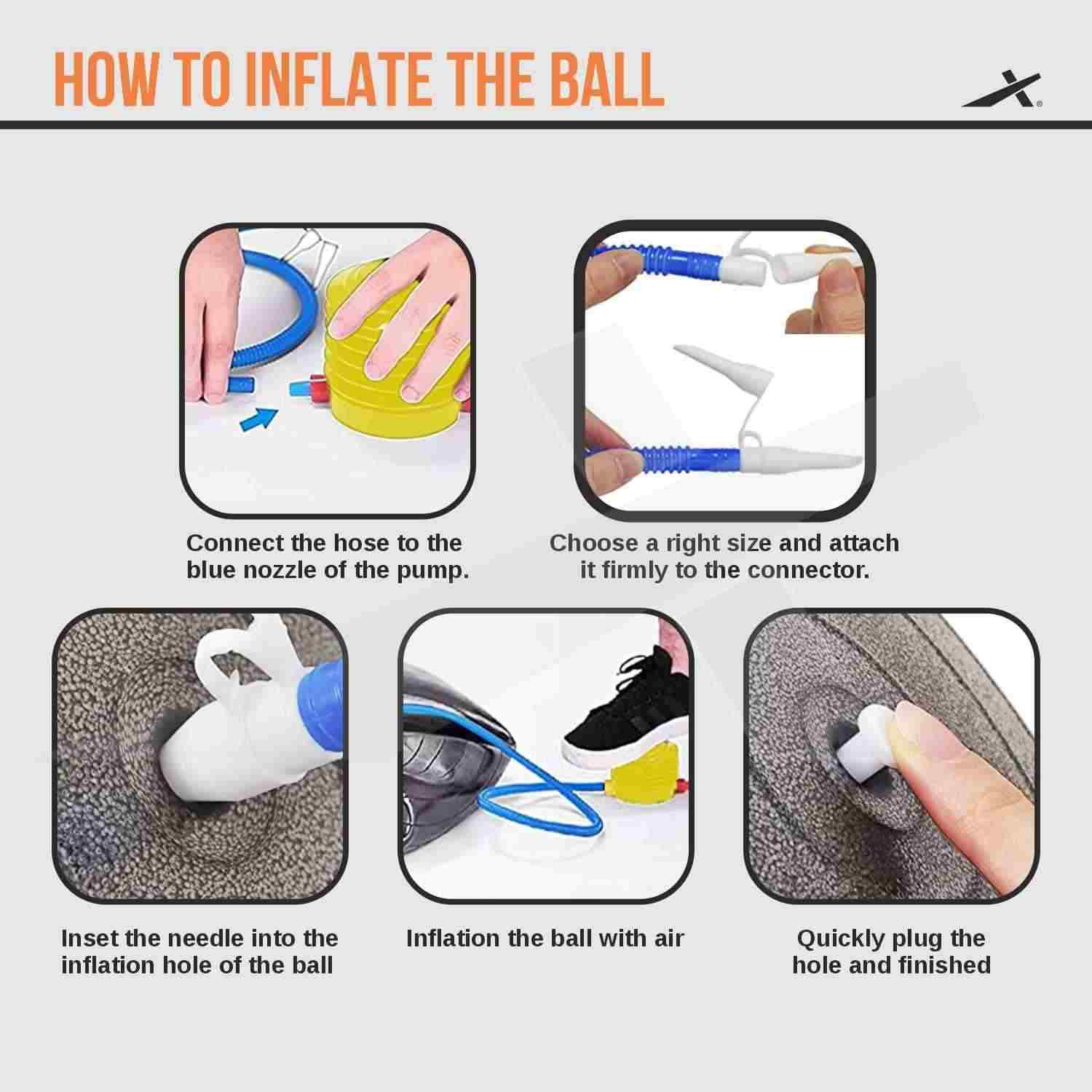 HOW TO INFLATE THE BALL

Connect the hose to the blue nozzle of the pump.

Choose a right size and attach it firmly to the connector.

Inset the needle into the inflation hole of the ball

Inflation the ball with air

Quickly plug the hole and finished